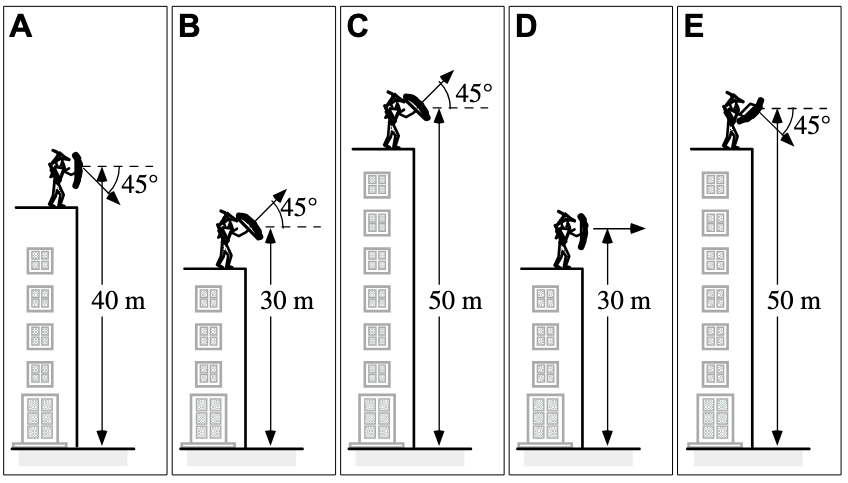 A

45°

40 m

B

45°

30 m

C

45°

50 m

D

30 m

E

45°

50 m